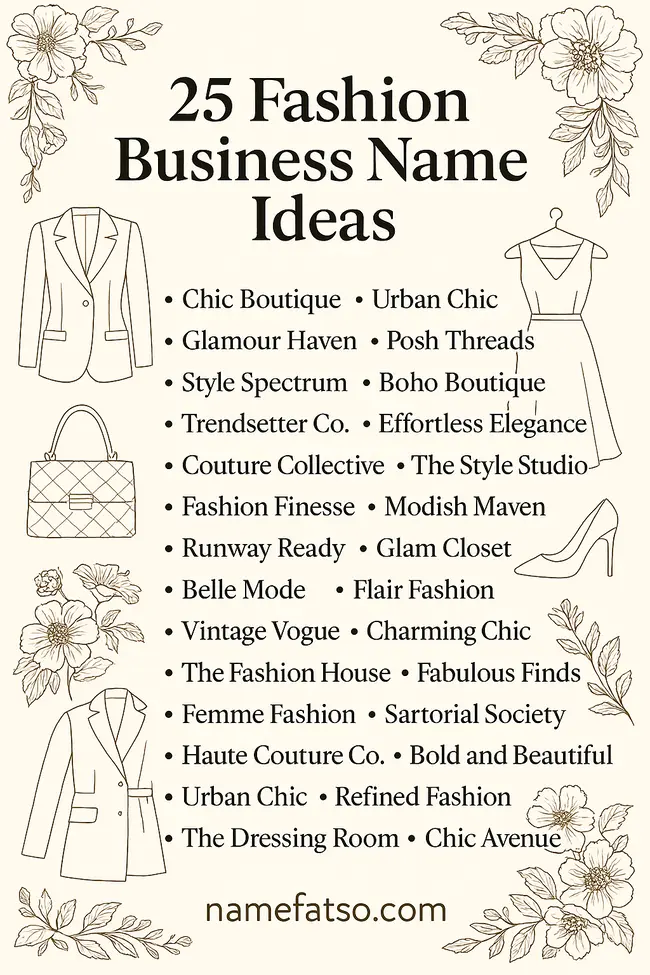 25 Fashion Business Name Ideas

• Chic Boutique • Urban Chic
• Glamour Haven • Posh Threads
• Style Spectrum • Boho Boutique
• Trendsetter Co. • Effortless Elegance
• Couture Collective • The Style Studio
• Fashion Finesse • Modish Maven
• Runway Ready • Glam Closet
• Belle Mode • Flair Fashion
• Vintage Vogue • Charming Chic
• The Fashion House • Fabulous Finds
• Femme Fashion • Sartorial Society
• Haute Couture Co. • Bold and Beautiful
• Urban Chic • Refined Fashion
• The Dressing Room • Chic Avenue

namefatso.com